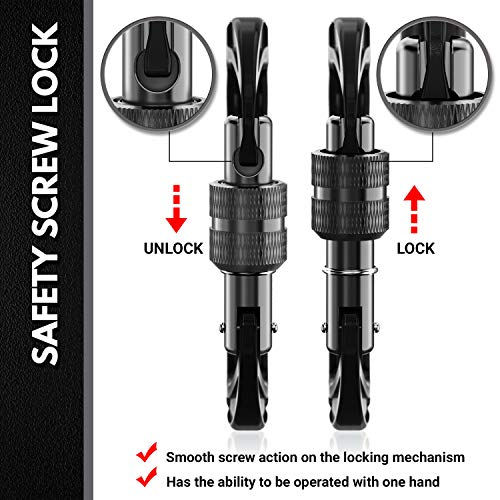 SAFETY SCREW LOCK

UNLOCK

LOCK

Smooth screw action on the locking mechanism

Has the ability to be operated with one hand