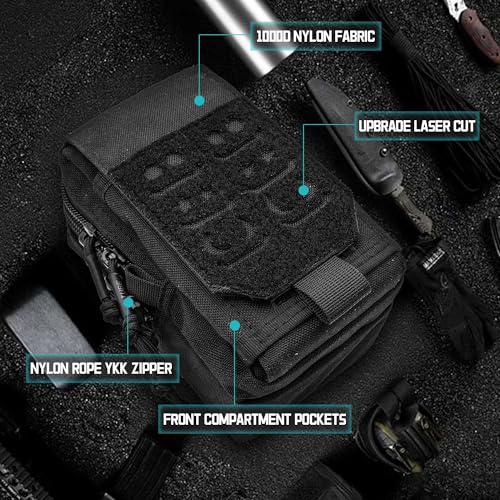 1000D NYLON FABRIC

UPBRADE LASER CUT

NYLON ROPE YKK ZIPPER

FRONT COMPARTMENT POCKETS